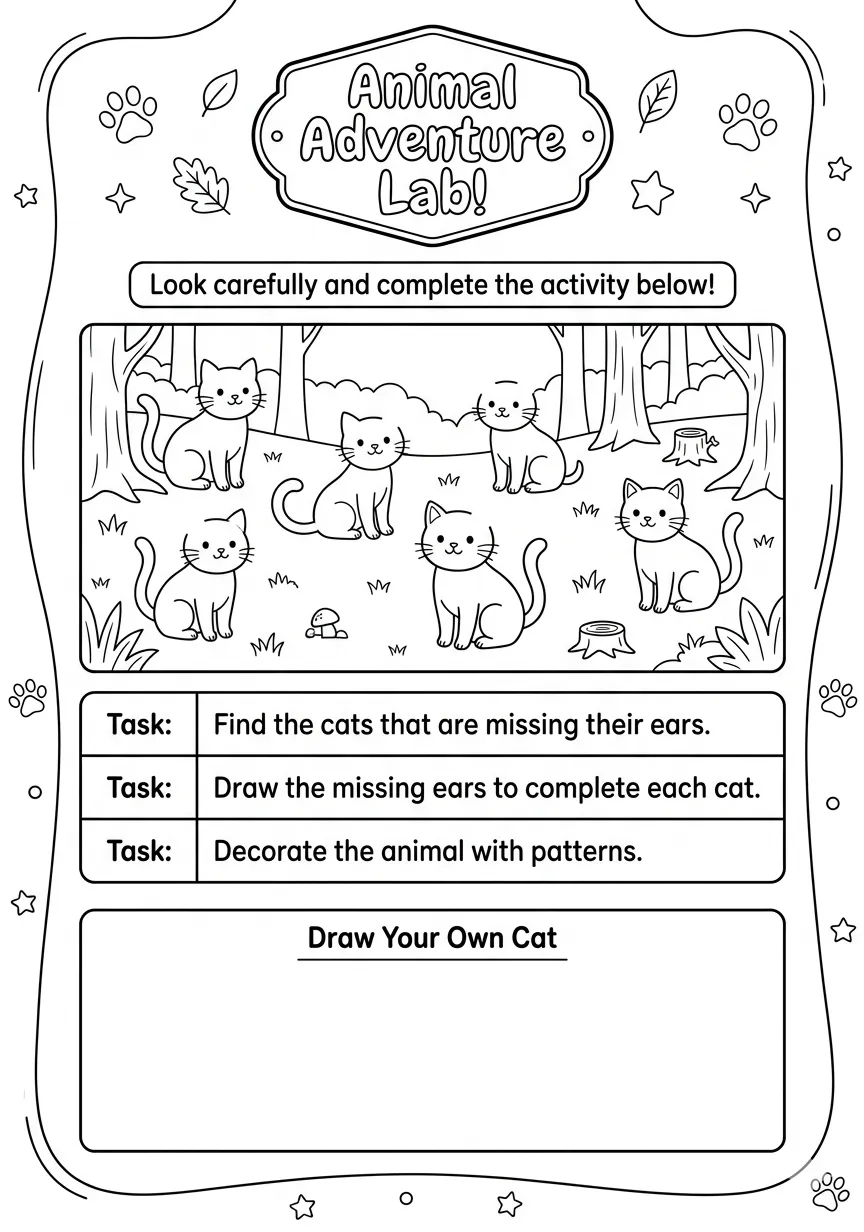 Animal Adventure Lab!

Look carefully and complete the activity below!

| Task: | Find the cats that are missing their ears. |
|---|---|
| Task: | Draw the missing ears to complete each cat. |
| Task: | Decorate the animal with patterns. |

Draw Your Own Cat